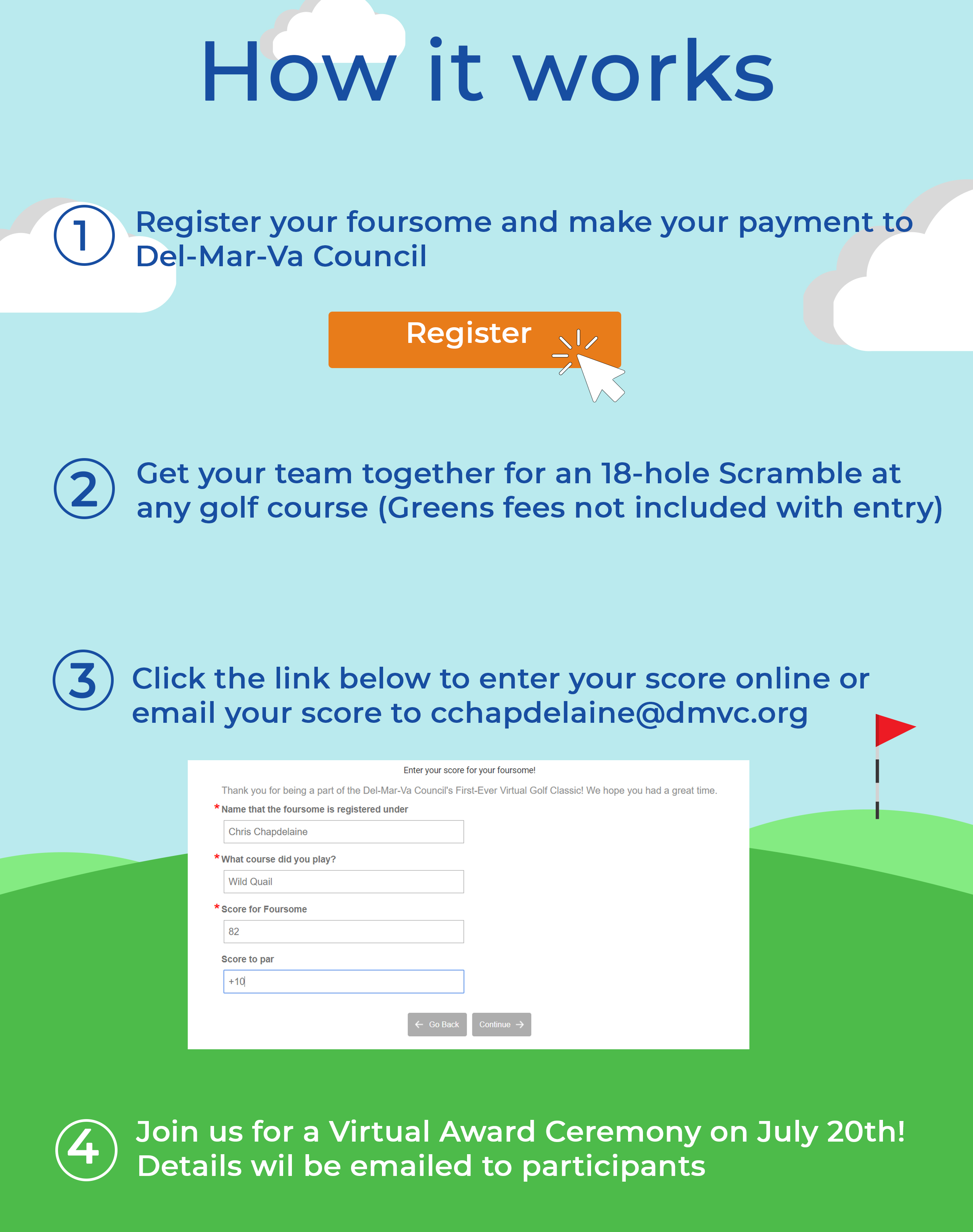 How it works

1 Register your foursome and make your payment to Del-Mar-Va Council

Register

2 Get your team together for an 18-hole Scramble at any golf course (Greens fees not included with entry)

3 Click the link below to enter your score online or email your score to cchapdelaine@dmvc.org

Enter your score for your foursome!

Thank you for being a part of the Del-Mar-Va Council's First-Ever Virtual Golf Classic! We hope you had a great time.

* Name that the foursome is registered under

Chris Chapdelaine

* What course did you play?

Wild Quail

* Score for Foursome

82

Score to par

+10

Go Back Continue

4 Join us for a Virtual Award Ceremony on July 20th! Details wil be emailed to participants